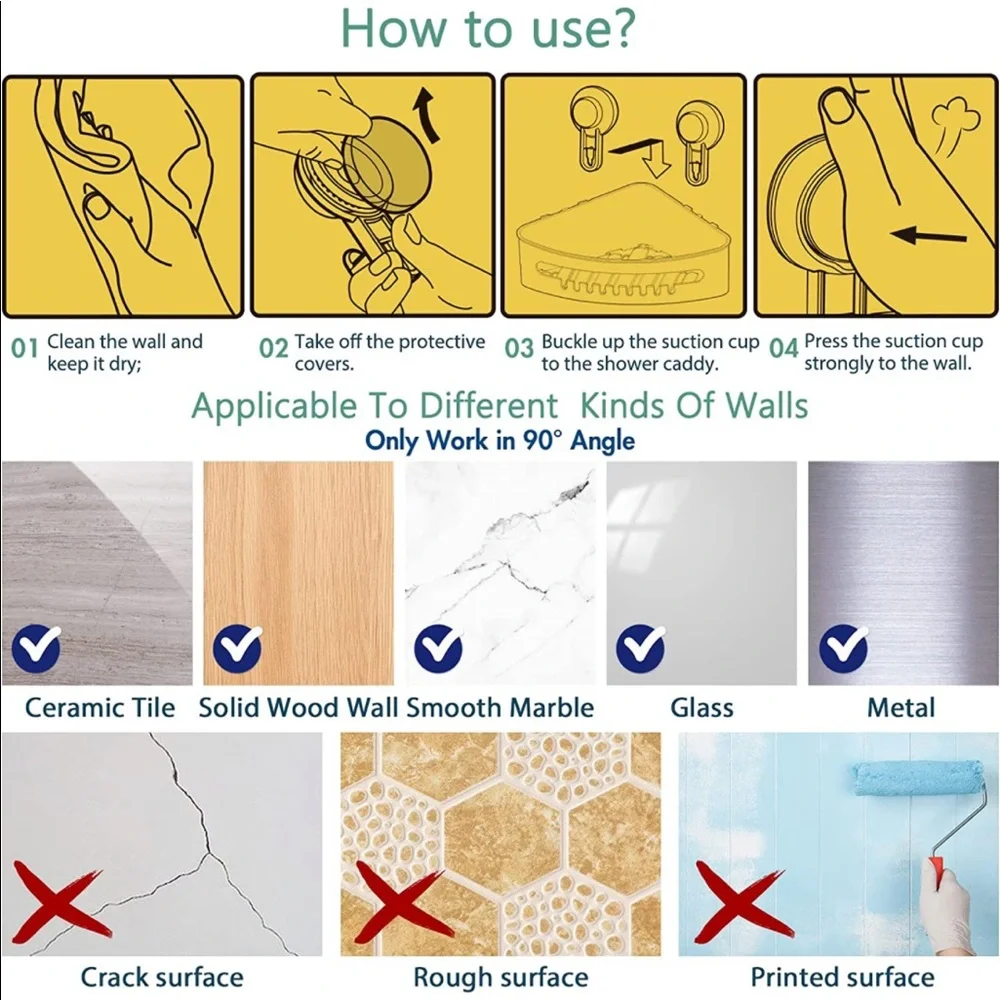 How to use?

01 Clean the wall and keep it dry;

02 Take off the protective covers.

03 Buckle up the suction cup to the shower caddy.

04 Press the suction cup strongly to the wall.

Applicable To Different Kinds Of Walls

Only Work in 90° Angle

Ceramic Tile

Solid Wood Wall

Smooth Marble

Glass

Metal

Crack surface

Rough surface

Printed surface